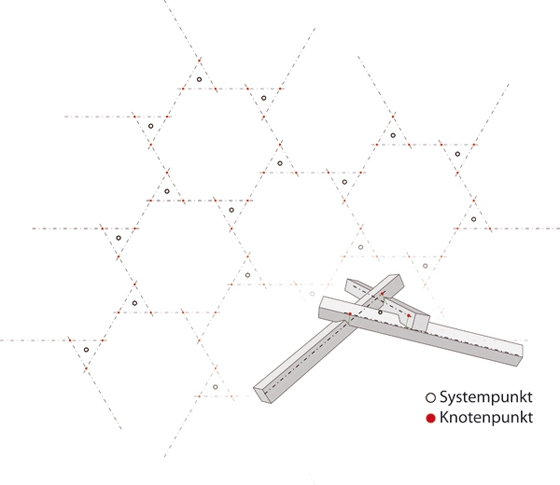 Systempunkt
Knotenpunkt