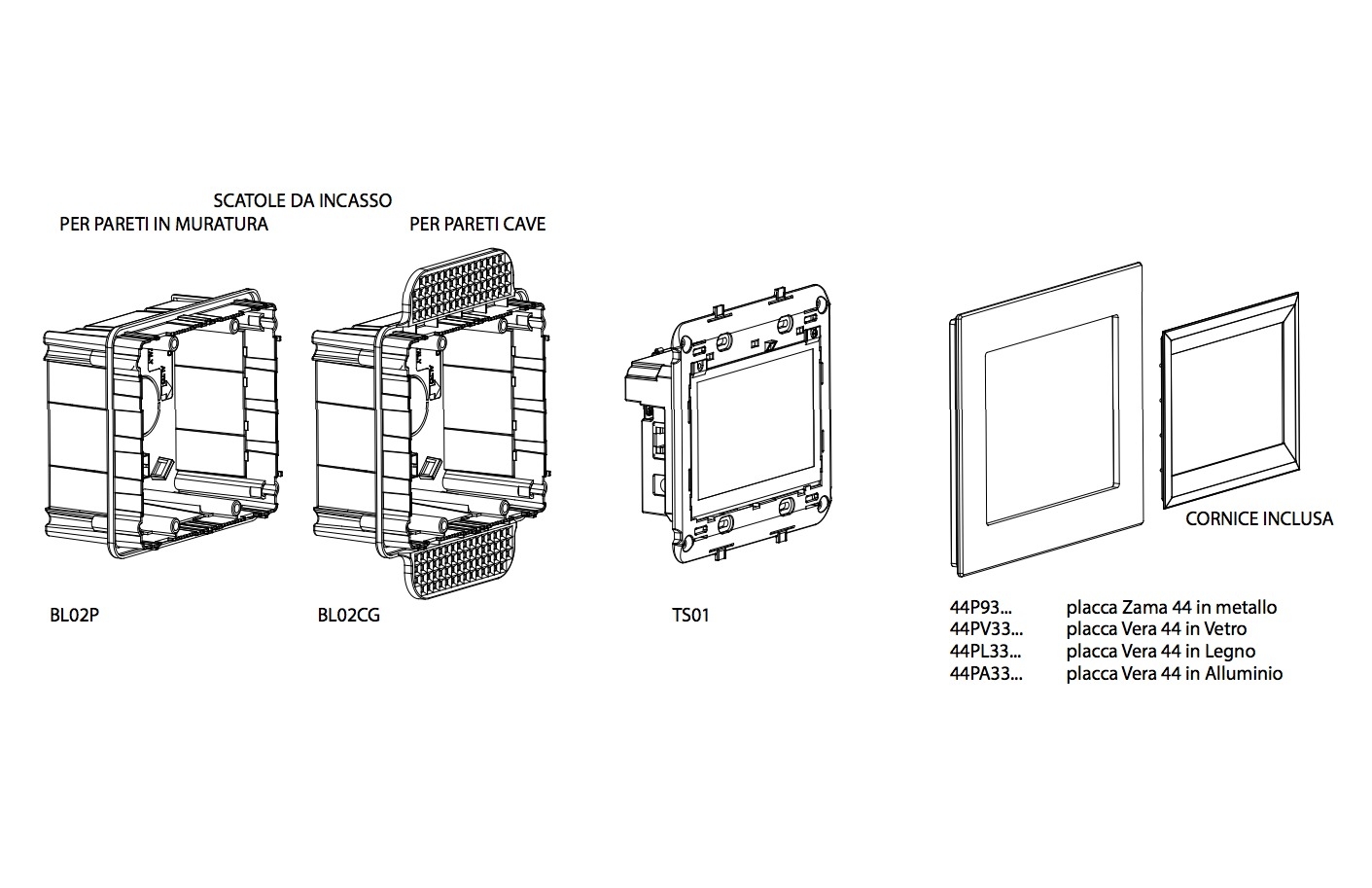 SCATOLE DA INCASSO

PER PARETI IN MURATURA

PER PARETI CAVE

CORNICE INCLUSA

BL02P

BL02CG

TS01

44P93... placca Zama 44 in metallo
44PV33... placca Vera 44 in Vetro
44PL33... placca Vera 44 in Legno
44PA33... placca Vera 44 in Alluminio