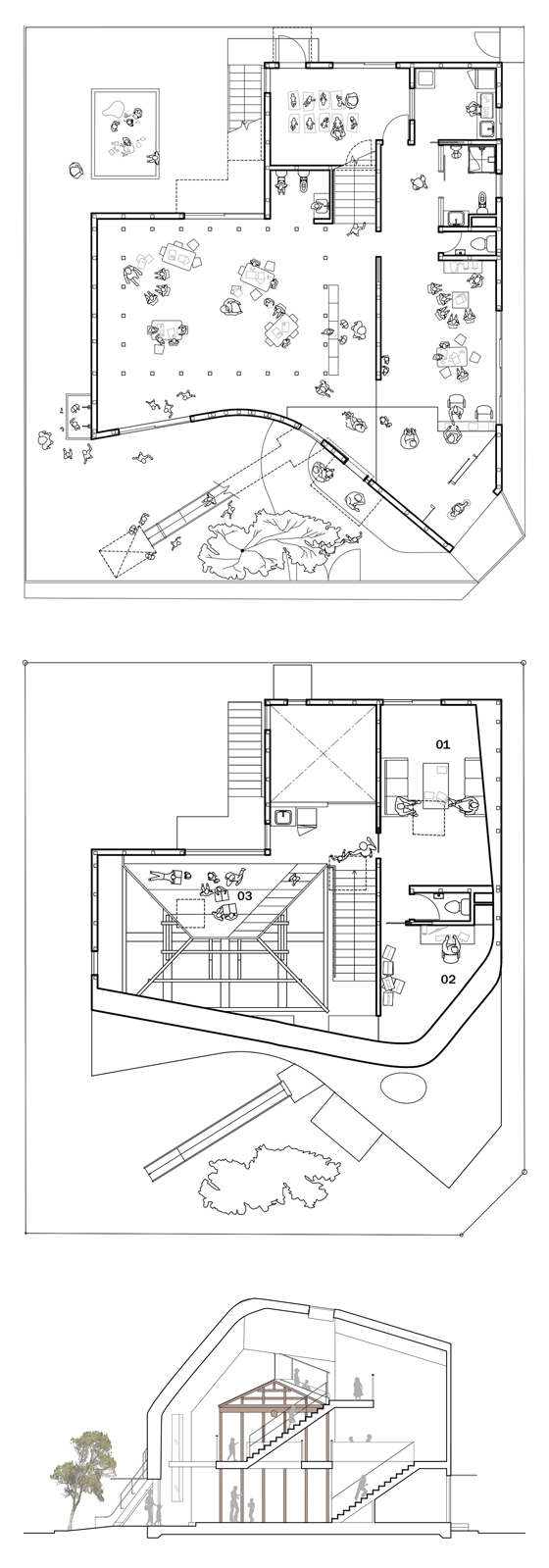 01

03

02