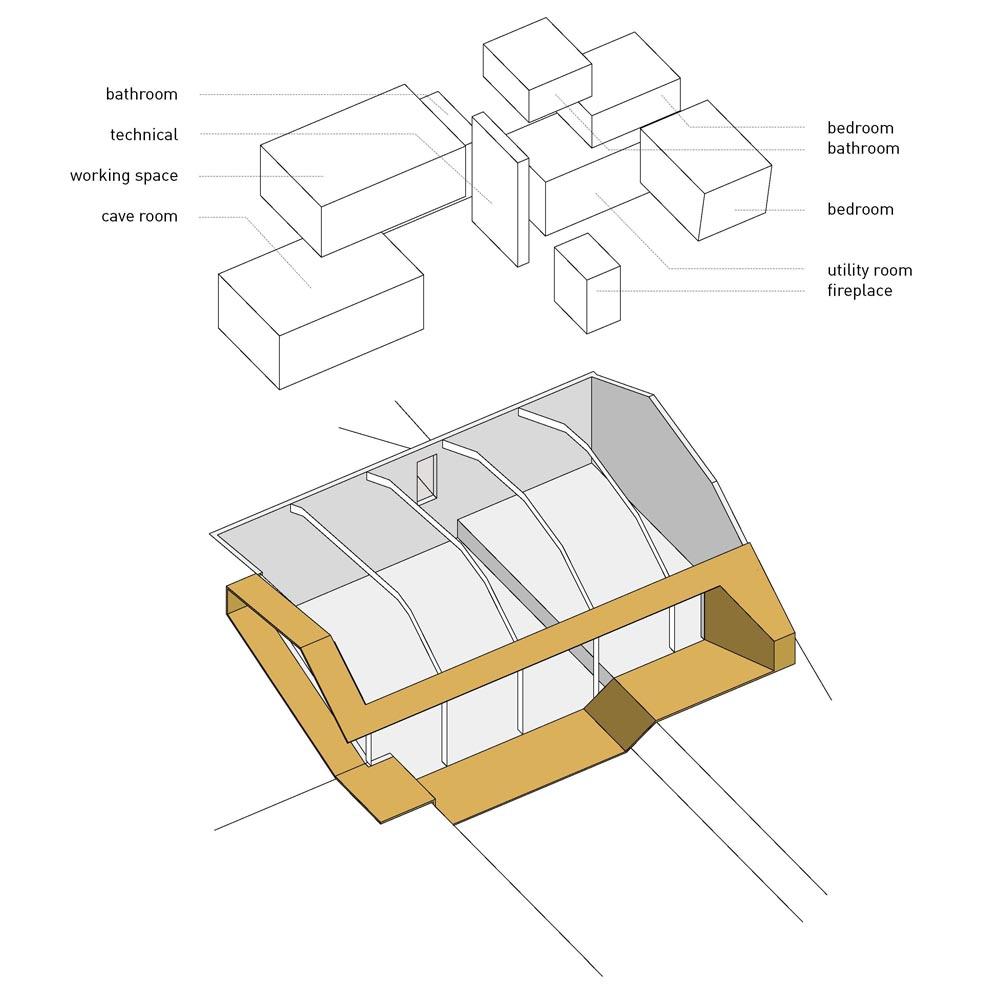 bathroom
technical
working space
cave room

bedroom
bathroom
bedroom
utility room
fireplace