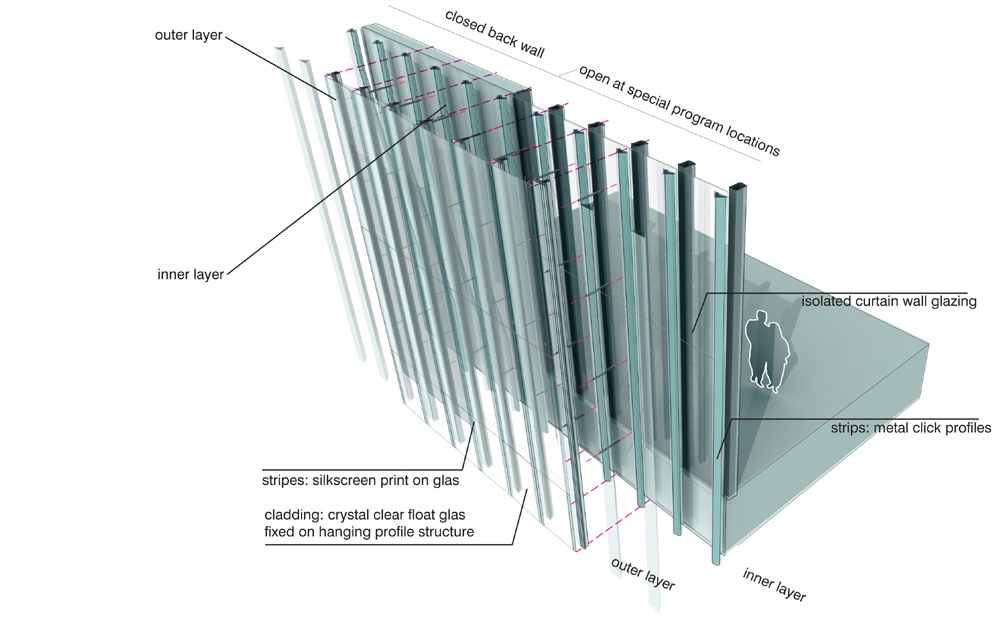 outer layer

closed back wall

open at special program locations

inner layer

isolated curtain wall glazing

strips: metal click profiles

stripes: silkscreen print on glas

cladding: crystal clear float glas fixed on hanging profile structure

outer layer

inner layer