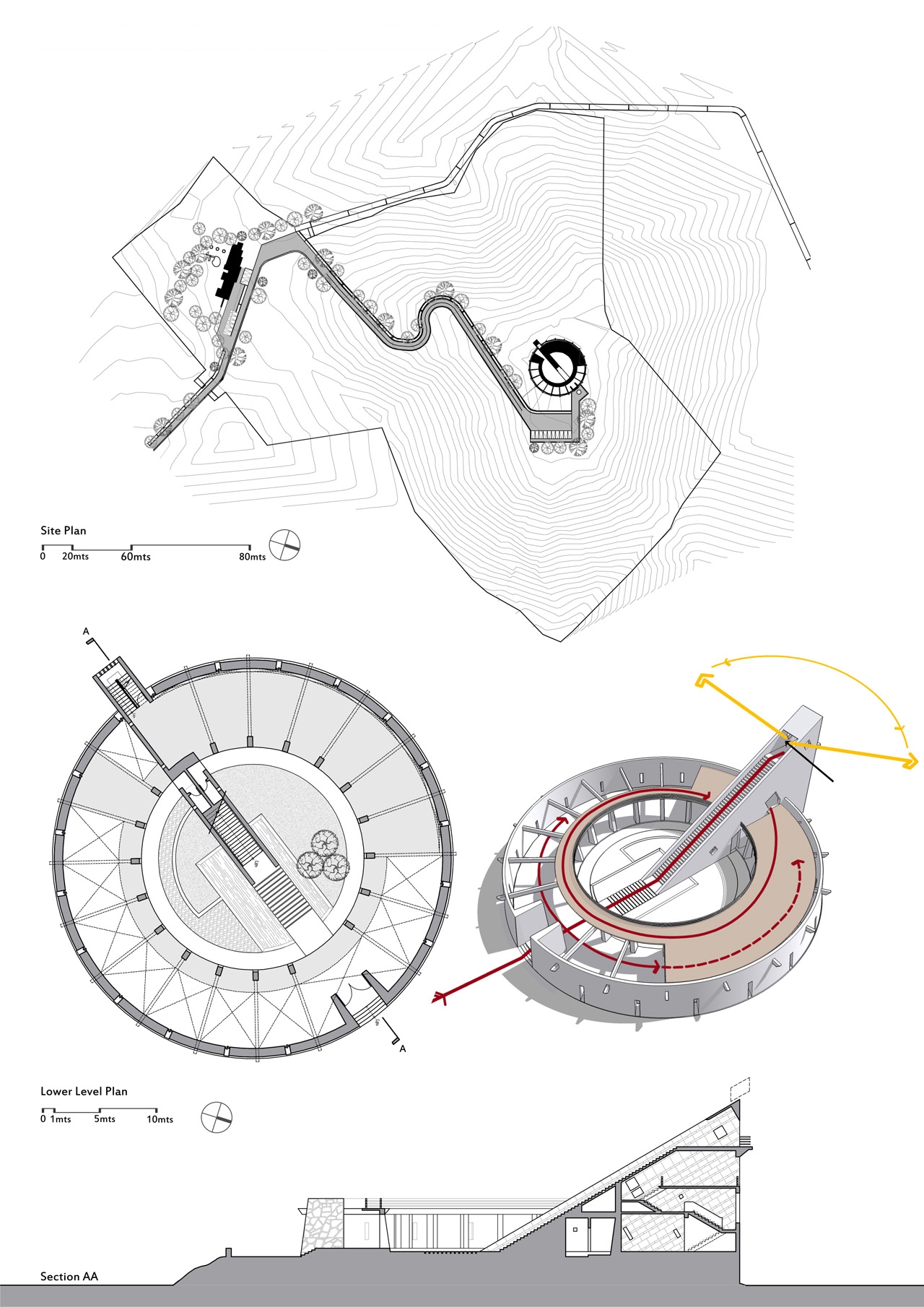 Site Plan
0 20mts 60mts 80mts

A

A

Lower Level Plan
0 1mts 5mts 10mts

Section AA