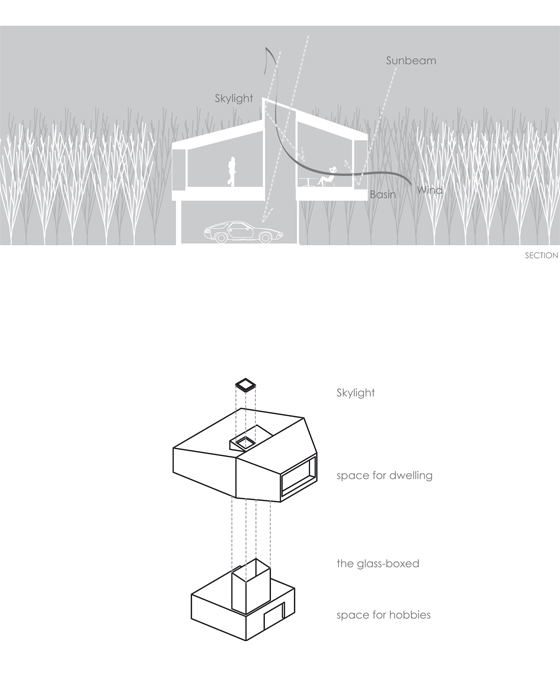 Sunbeam

Skylight

Basin

Wind

SECTION

Skylight

space for dwelling

the glass-boxed

space for hobbies