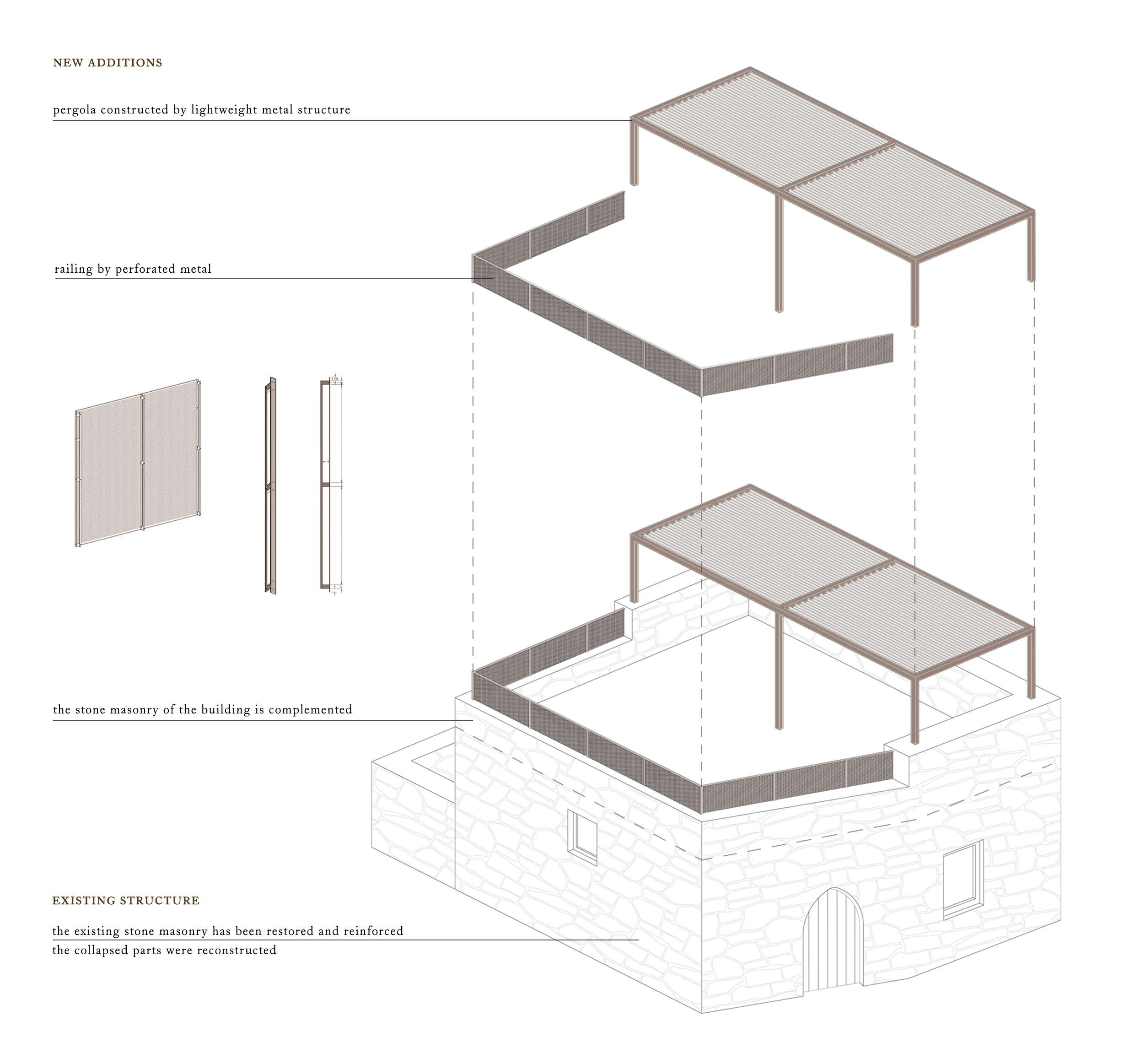 NEW ADDITIONS

pergola constructed by lightweight metal structure

railing by perforated metal

the stone masonry of the building is complemented

EXISTING STRUCTURE

the existing stone masonry has been restored and reinforced
the collapsed parts were reconstructed