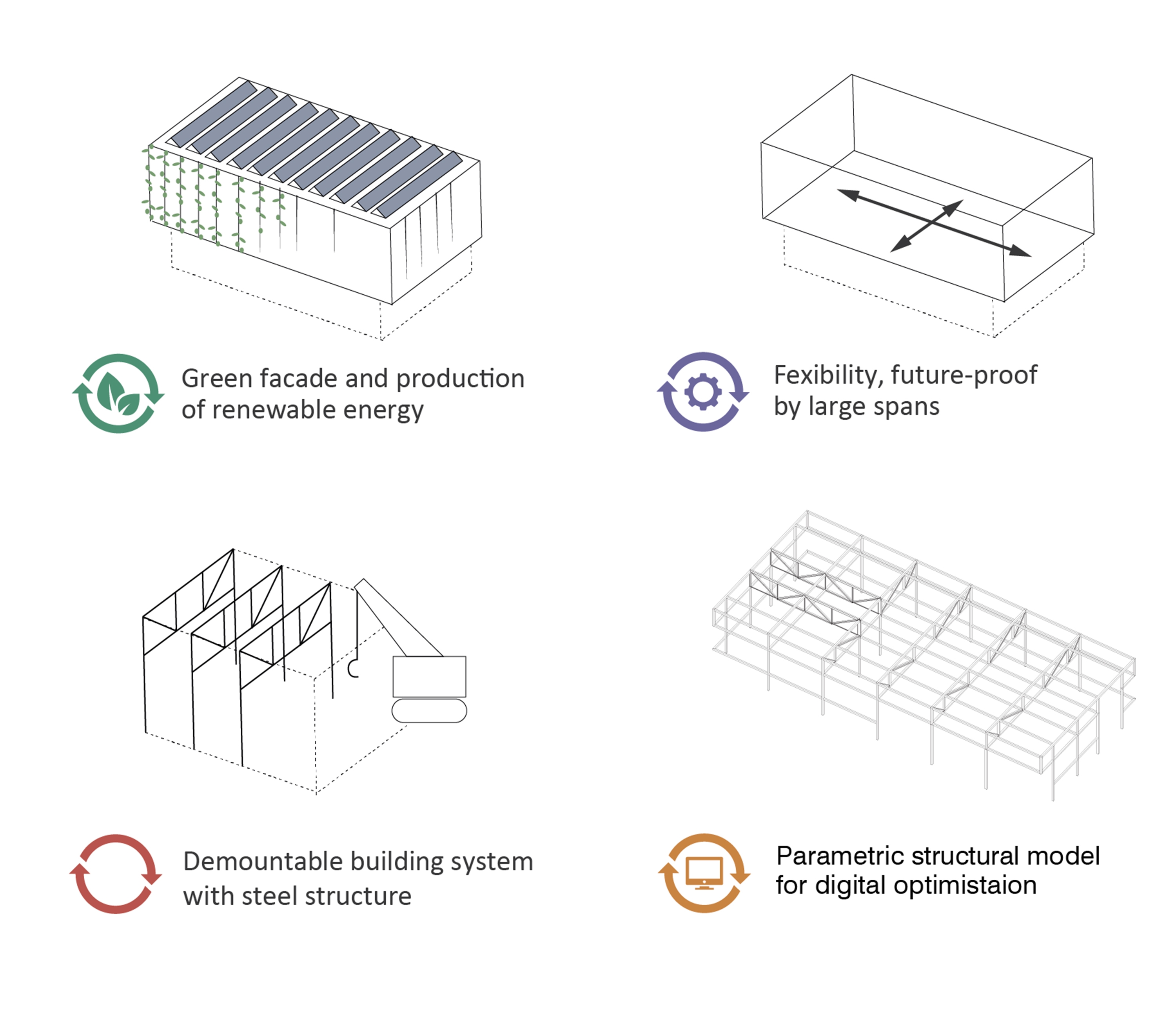 Green facade and production of renewable energy

Fexibility, future-proof by large spans

Demountable building system with steel structure

Parametric structural model for digital optimistaion