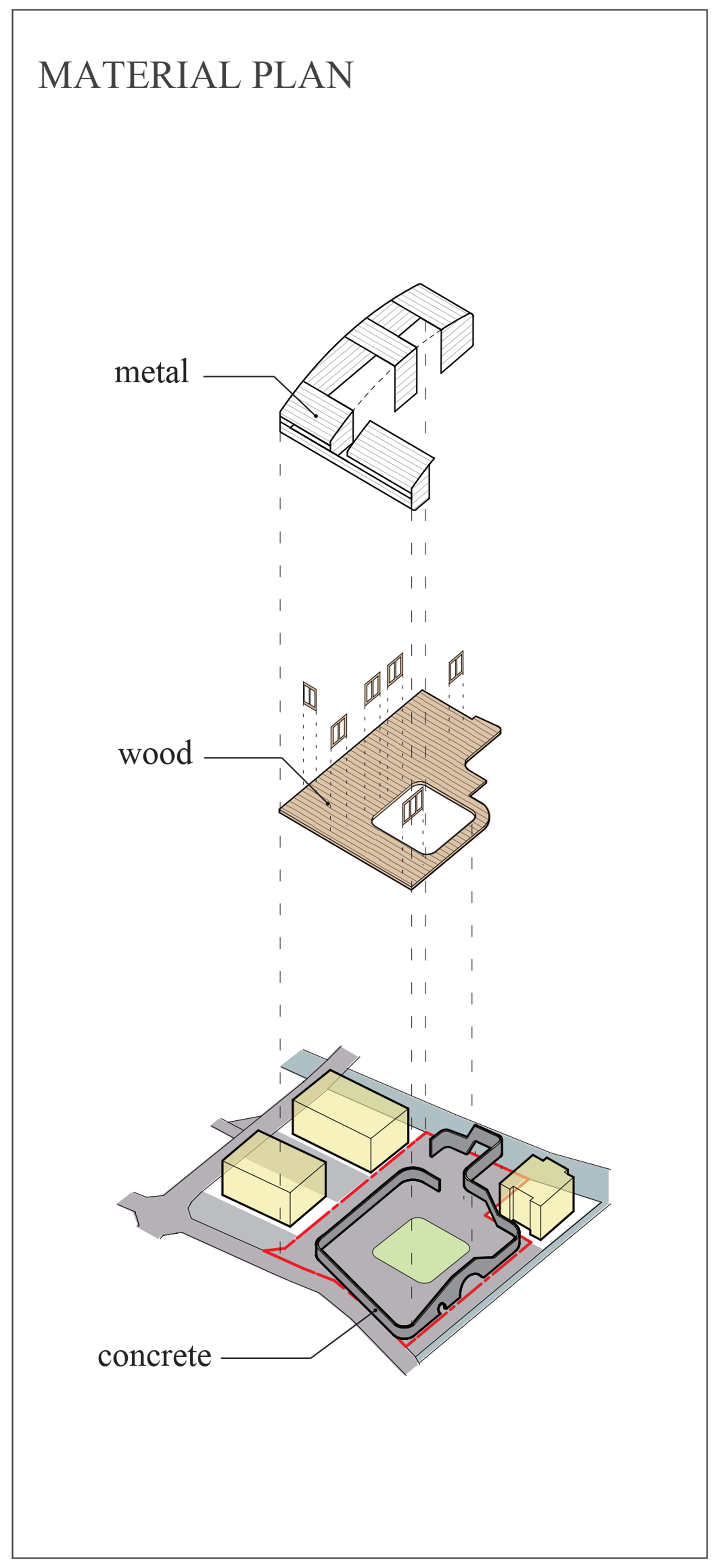 MATERIAL PLAN

metal

wood

concrete