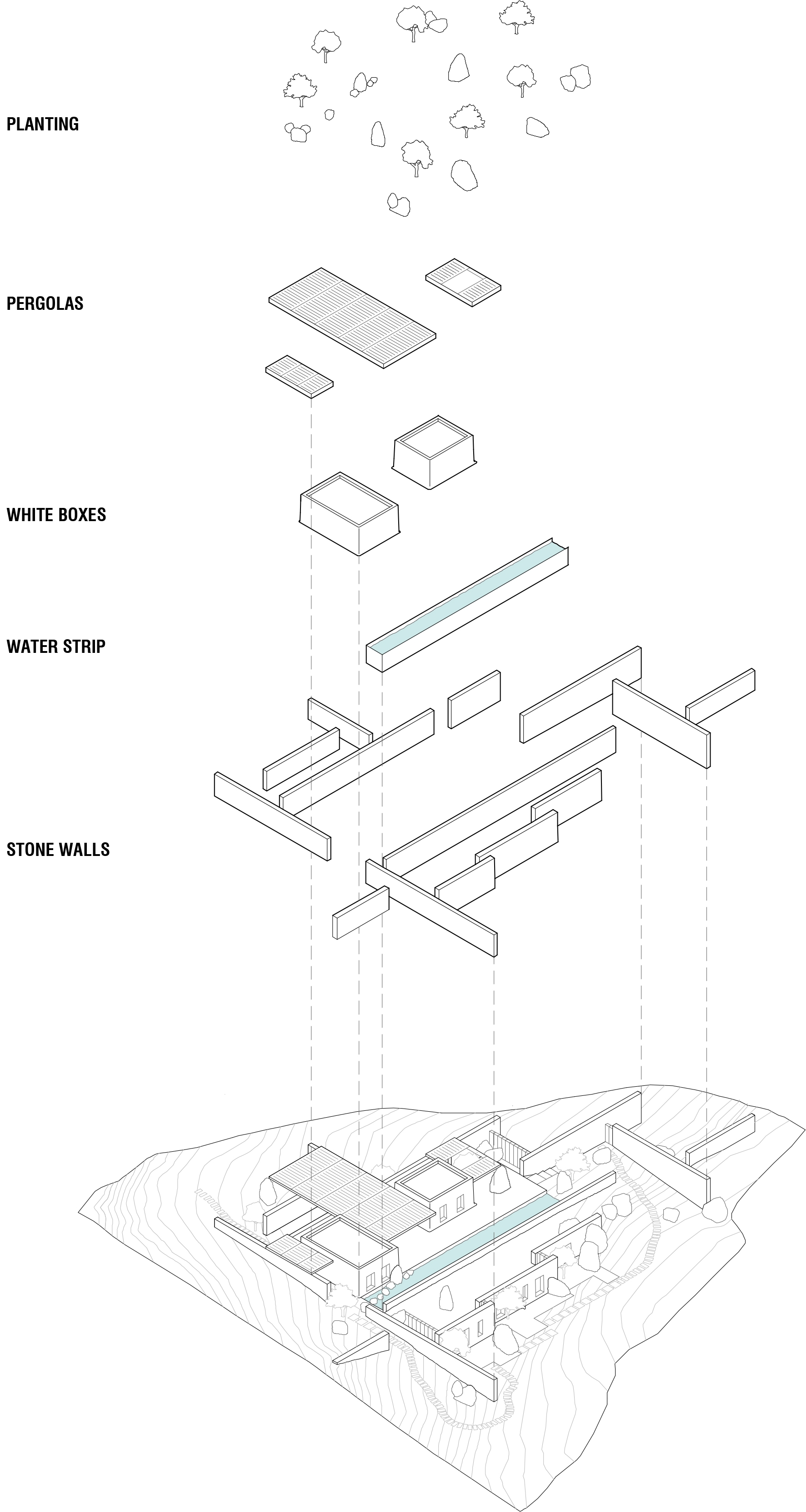 PLANTING

PERGOLAS

WHITE BOXES

WATER STRIP

STONE WALLS