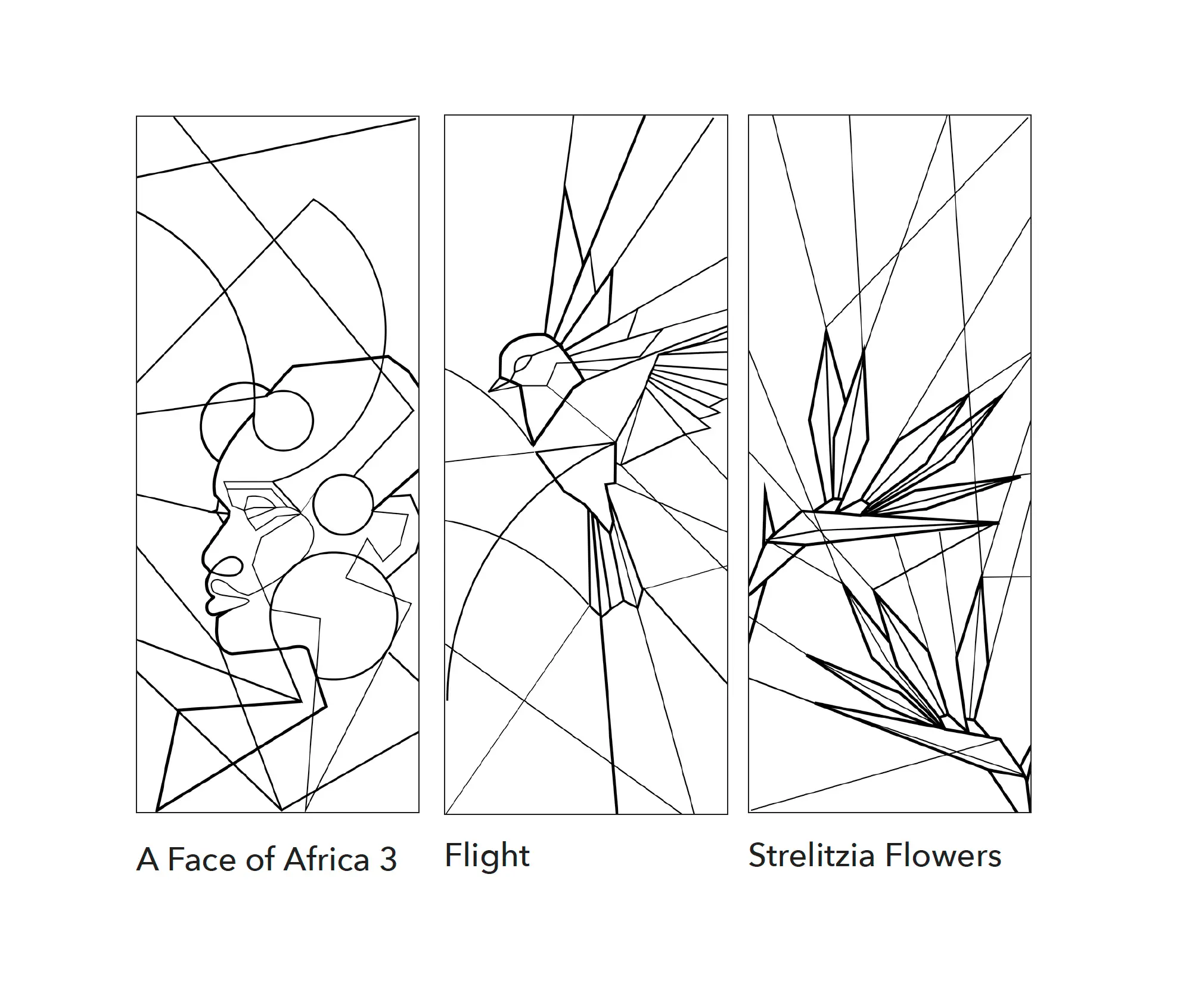 A Face of Africa 3

Flight

Strelitzia Flowers