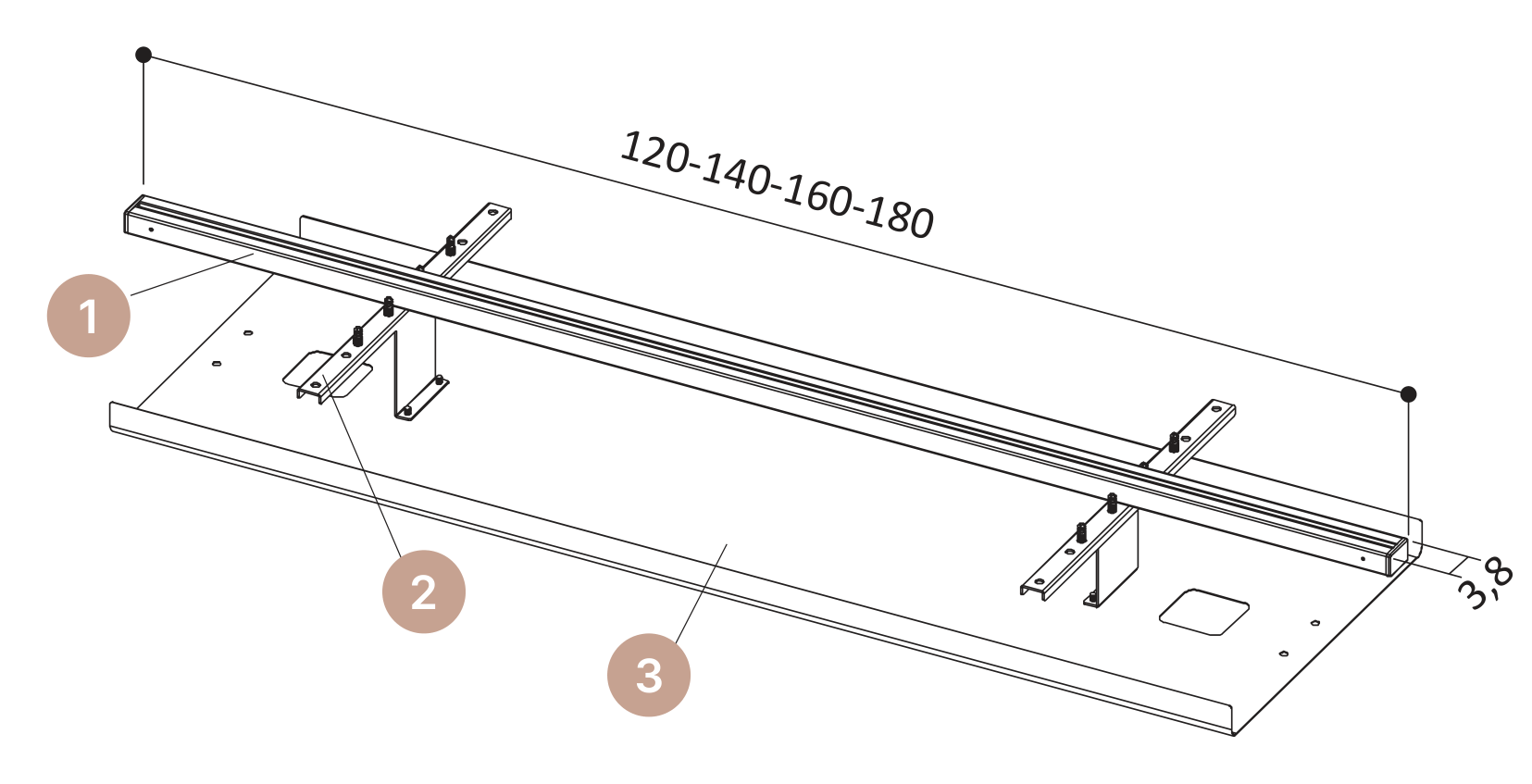 120-140-160-180

1

2

3

3,8