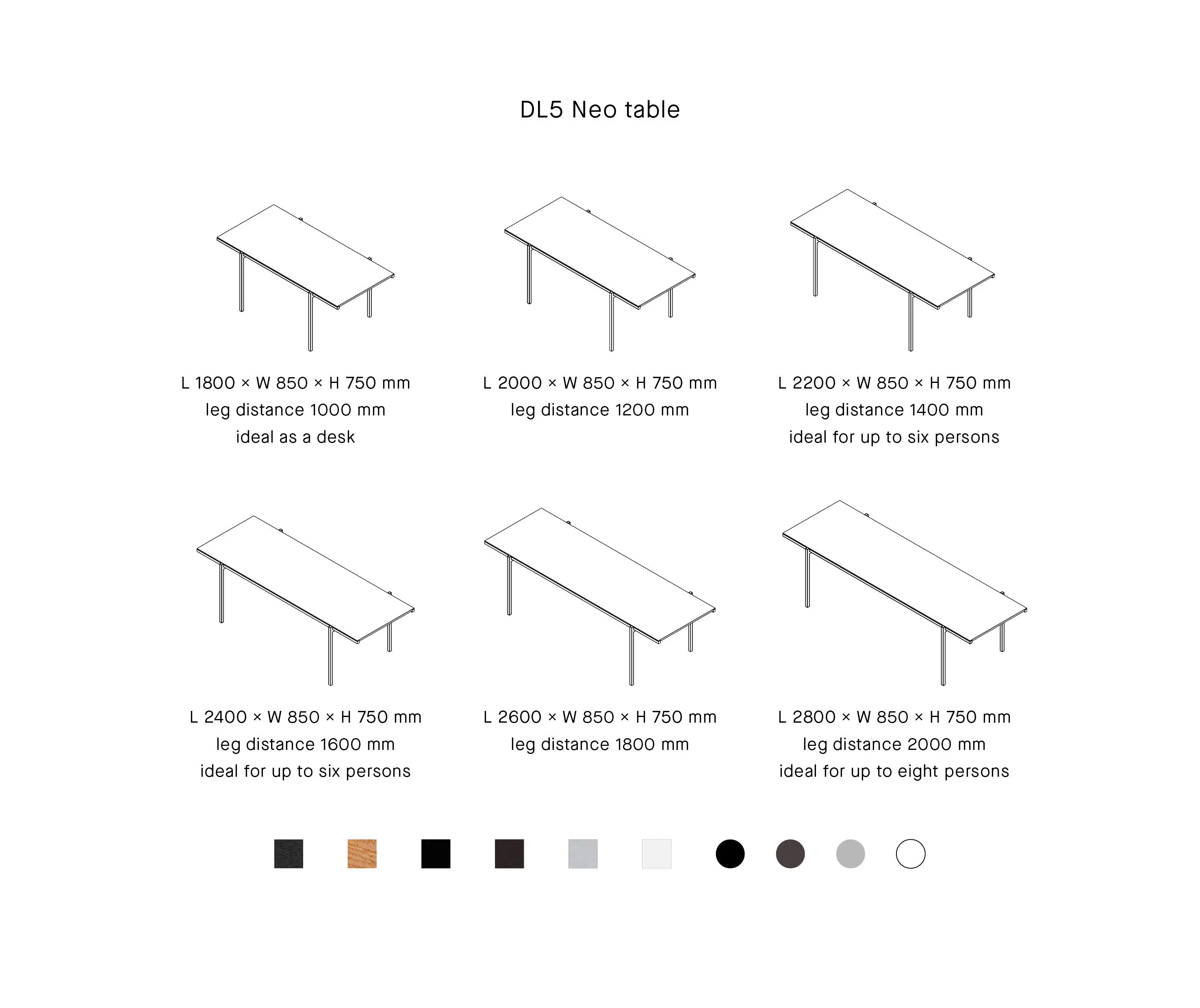 DL5 Neo table

L 1800 × W 850 × H 750 mm
leg distance 1000 mm
ideal as a desk

L 2000 × W 850 × H 750 mm
leg distance 1200 mm

L 2200 × W 850 × H 750 mm
leg distance 1400 mm
ideal for up to six persons

L 2400 × W 850 × H 750 mm
leg distance 1600 mm
ideal for up to six persons

L 2600 × W 850 × H 750 mm
leg distance 1800 mm

L 2800 × W 850 × H 750 mm
leg distance 2000 mm
ideal for up to eight persons