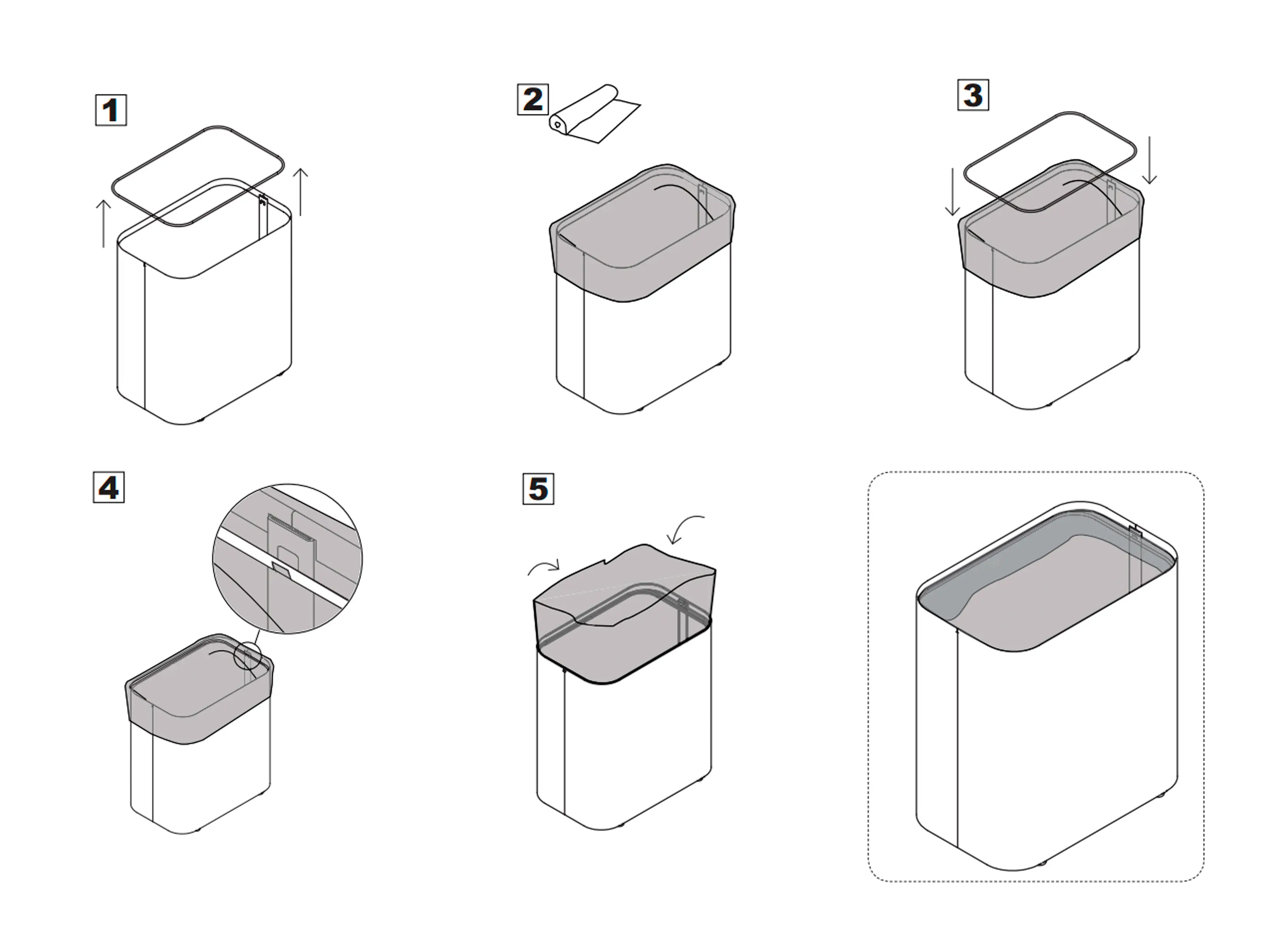 1

2

3

4

5