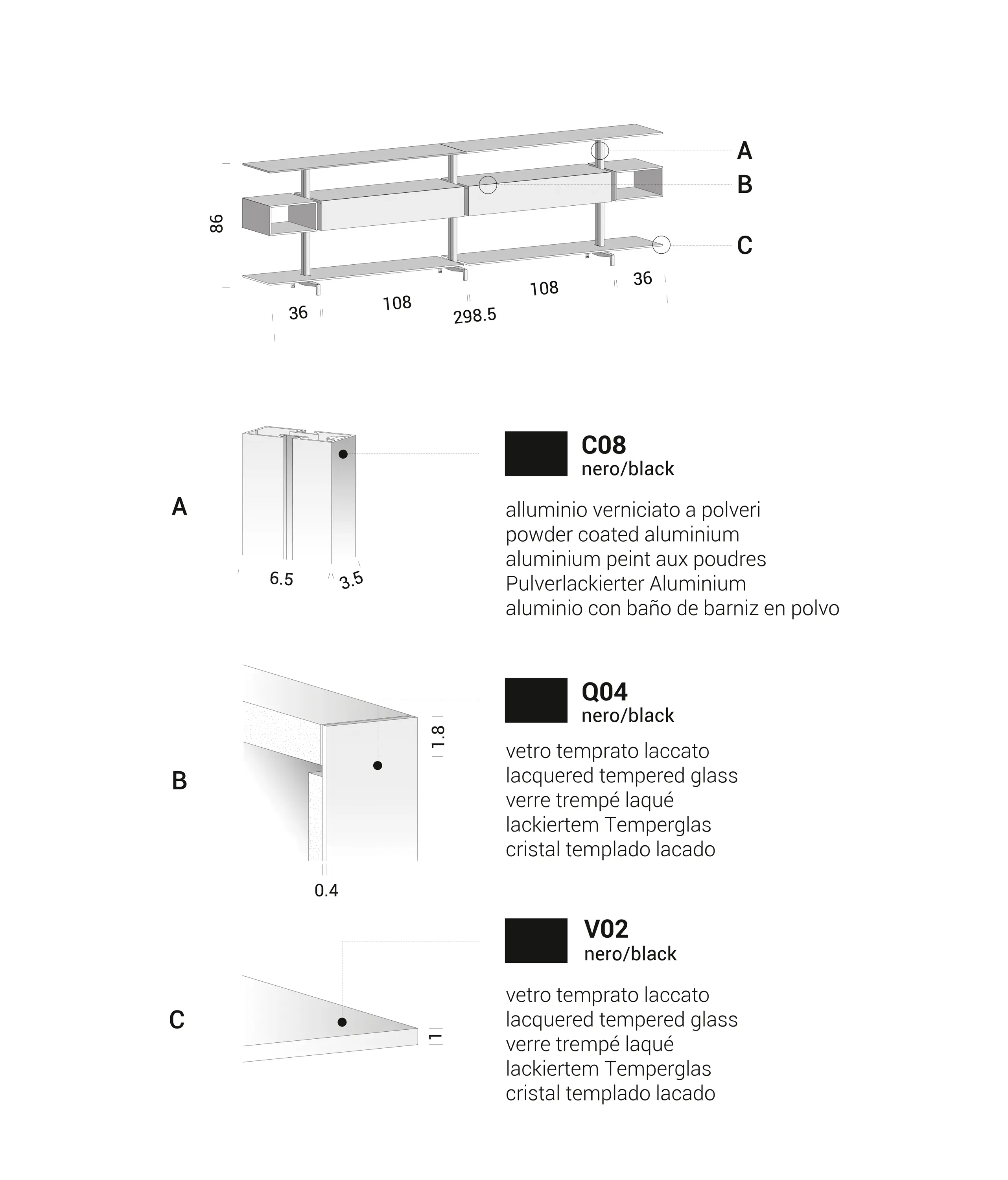 A
B
C
86
36
108
298.5
108
36

A
6.5
3.5

C08
nero/black

alluminio verniciato a polveri
powder coated aluminium
aluminium peint aux poudres
Pulverlackierter Aluminium
aluminio con baño de barniz en polvo

B
1.8
0.4

Q04
nero/black

vetro temprato laccato
lacquered tempered glass
verre trempé laqué
lackiertem Temperglas
cristal templado lacado

C
1

V02
nero/black

vetro temprato laccato
lacquered tempered glass
verre trempé laqué
lackiertem Temperglas
cristal templado lacado