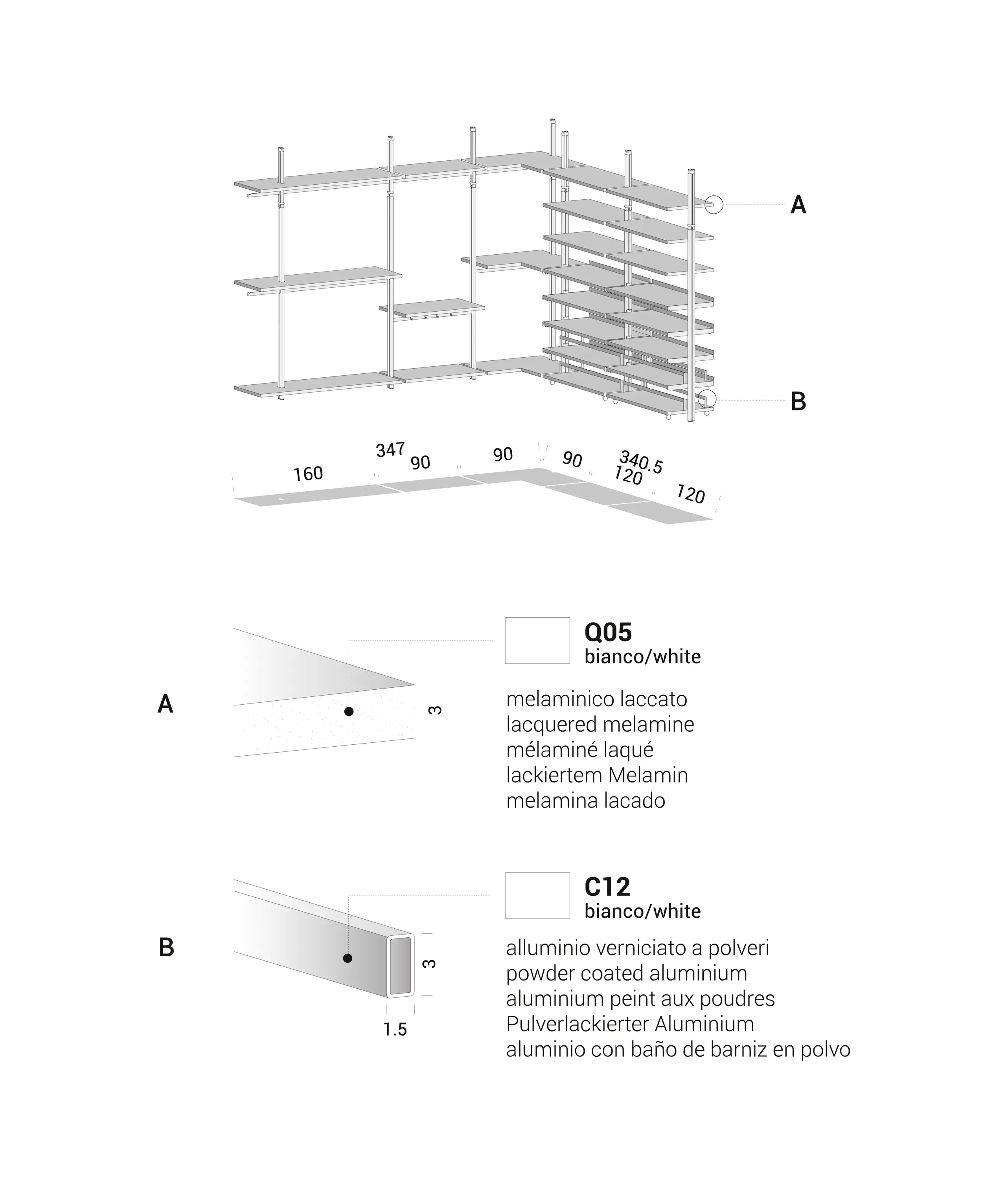 A

B

347
160
90
90
90
340.5
120
120

A

3

Q05
bianco/white

melaminico laccato
lacquered melamine
mélaminé laqué
lackiertem Melamin
melamina lacado

B

3

1.5

C12
bianco/white

alluminio verniciato a polveri
powder coated aluminium
aluminium peint aux poudres
Pulverlackierter Aluminium
aluminio con baño de barniz en polvo