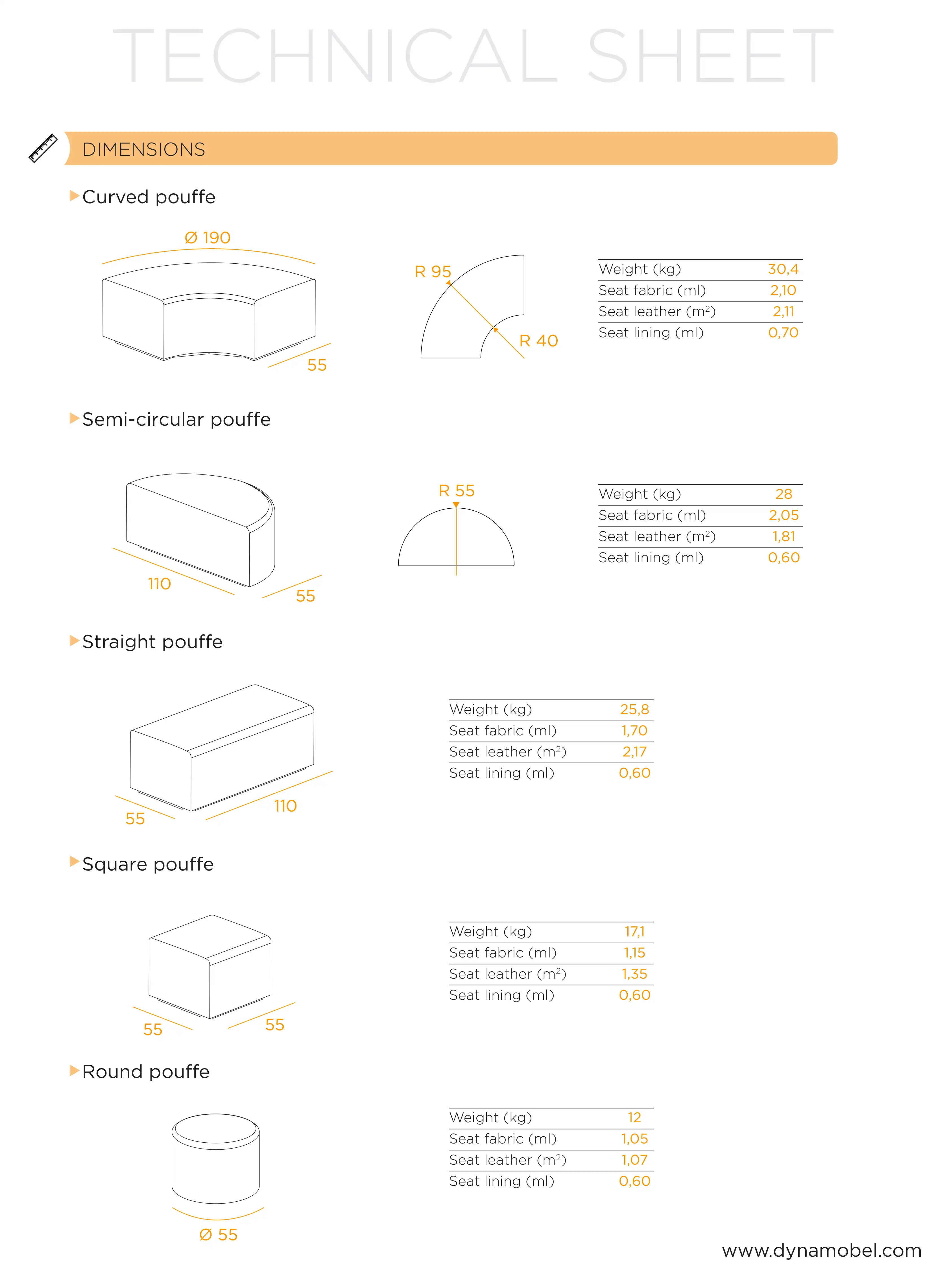 TECHNICAL SHEET

DIMENSIONS

Curved pouffe

Ø 190

55

R 95

R 40

| Weight (kg) | 30,4 |
|---|---|
| Seat fabric (ml) | 2,10 |
| Seat leather ($m^2$) | 2,11 |
| Seat lining (ml) | 0,70 |

Semi-circular pouffe

110

55

R 55

| Weight (kg) | 28 |
|---|---|
| Seat fabric (ml) | 2,05 |
| Seat leather ($m^2$) | 1,81 |
| Seat lining (ml) | 0,60 |

Straight pouffe

55

110

| Weight (kg) | 25,8 |
|---|---|
| Seat fabric (ml) | 1,70 |
| Seat leather ($m^2$) | 2,17 |
| Seat lining (ml) | 0,60 |

Square pouffe

55

55

| Weight (kg) | 17,1 |
|---|---|
| Seat fabric (ml) | 1,15 |
| Seat leather ($m^2$) | 1,35 |
| Seat lining (ml) | 0,60 |

Round pouffe

Ø 55

| Weight (kg) | 12 |
|---|---|
| Seat fabric (ml) | 1,05 |
| Seat leather ($m^2$) | 1,07 |
| Seat lining (ml) | 0,60 |

www.dynamobel.com