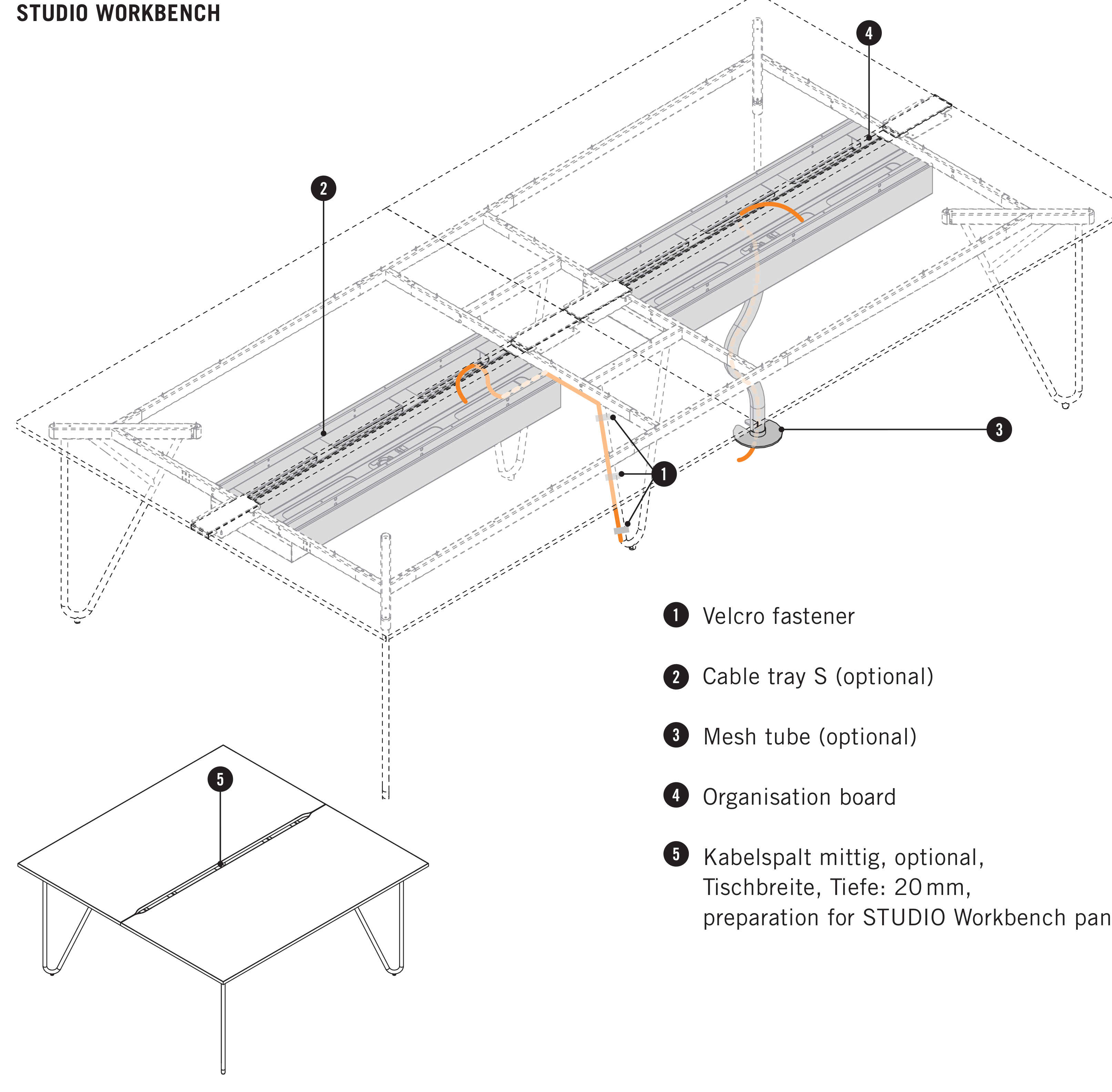 STUDIO WORKBENCH

4

2

3

1

5

1 Velcro fastener

2 Cable tray S (optional)

3 Mesh tube (optional)

4 Organisation board

5 Kabelspalt mittig, optional, Tischbreite, Tiefe: 20 mm, preparation for STUDIO Workbench pan