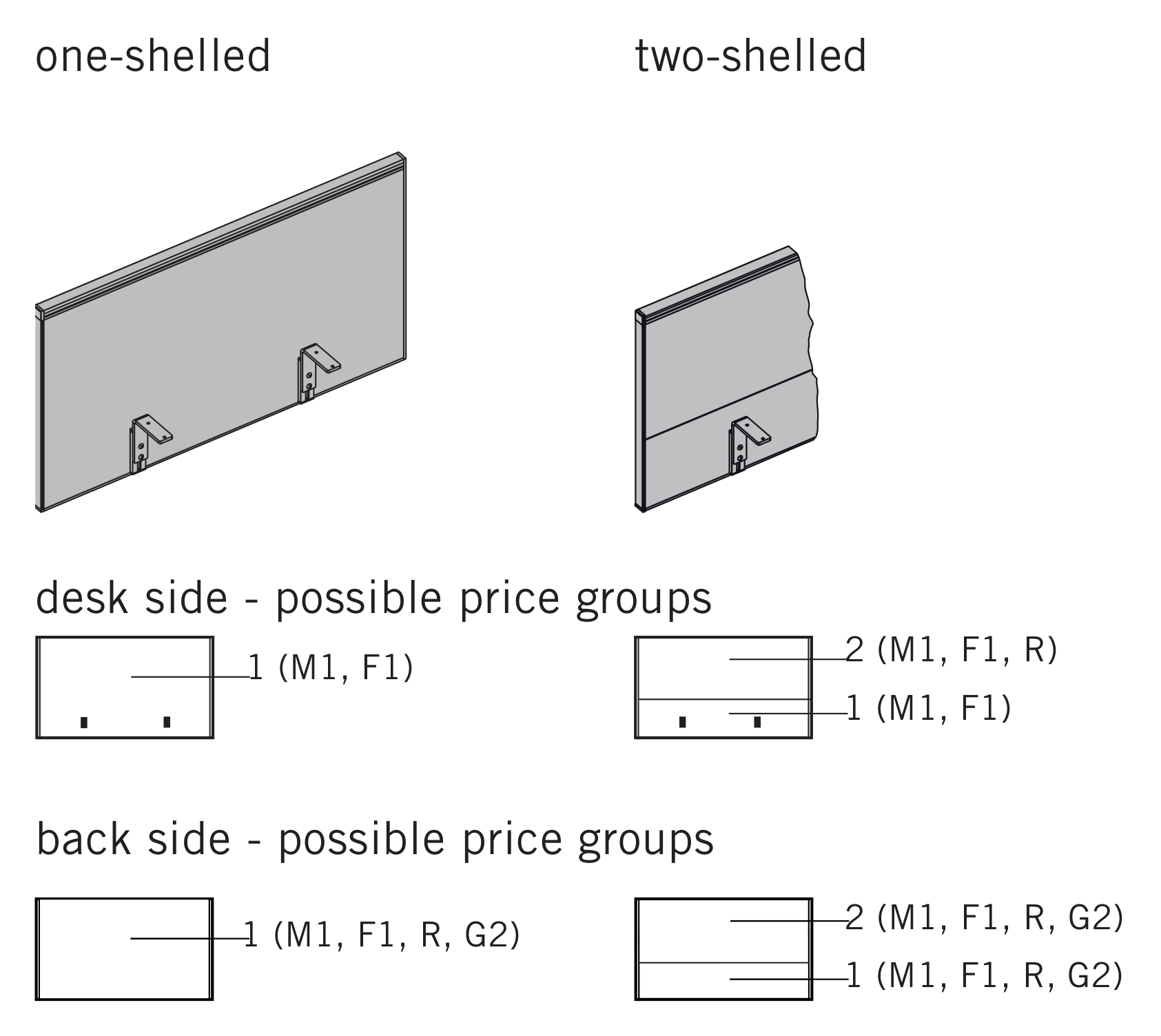 one-shelled

two-shelled

desk side - possible price groups

1 (M1, F1)

2 (M1, F1, R)

1 (M1, F1)

back side - possible price groups

1 (M1, F1, R, G2)

2 (M1, F1, R, G2)

1 (M1, F1, R, G2)