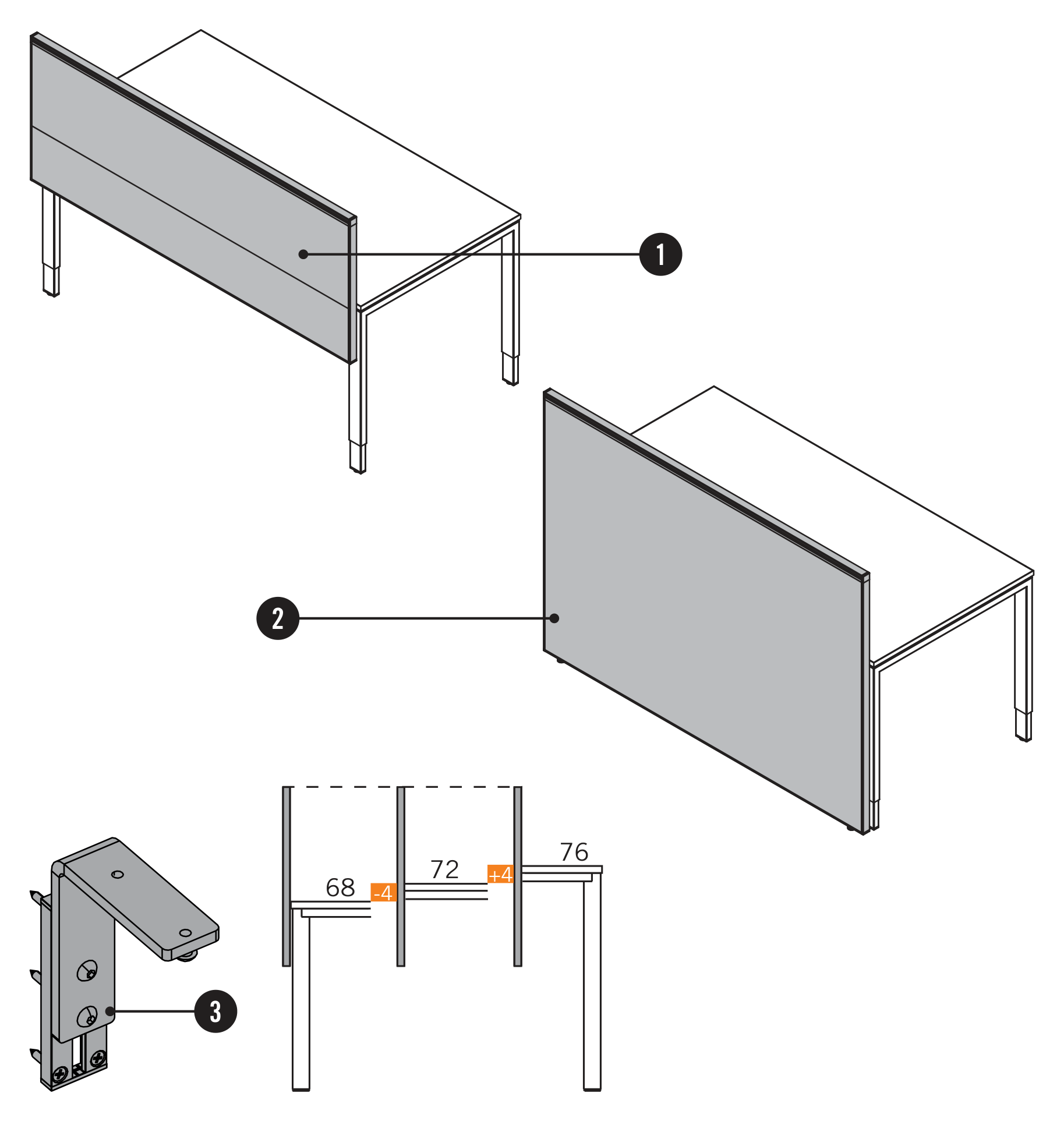 1

2

3

68
-4
72
+4
76