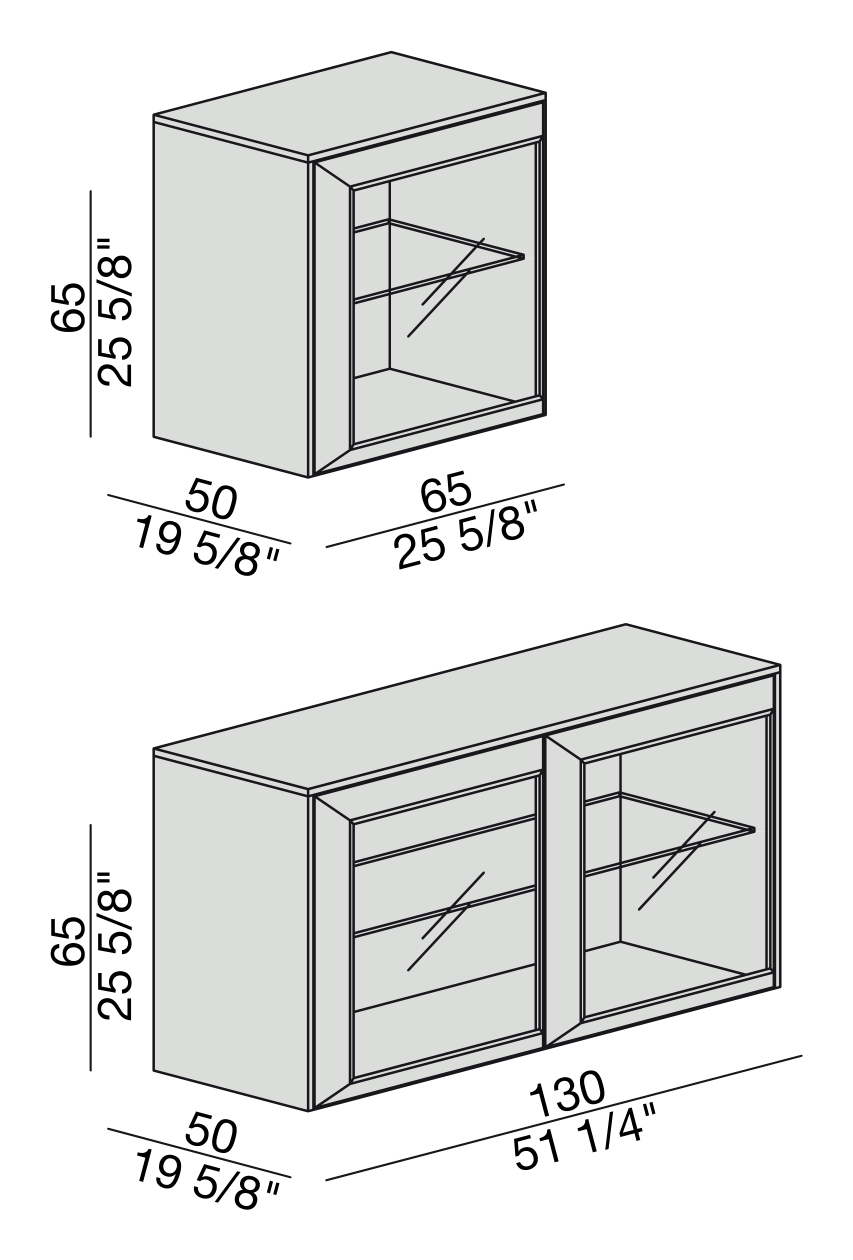 65
25 5/8"

50
19 5/8"

65
25 5/8"

65
25 5/8"

50
19 5/8"

130
51 1/4"