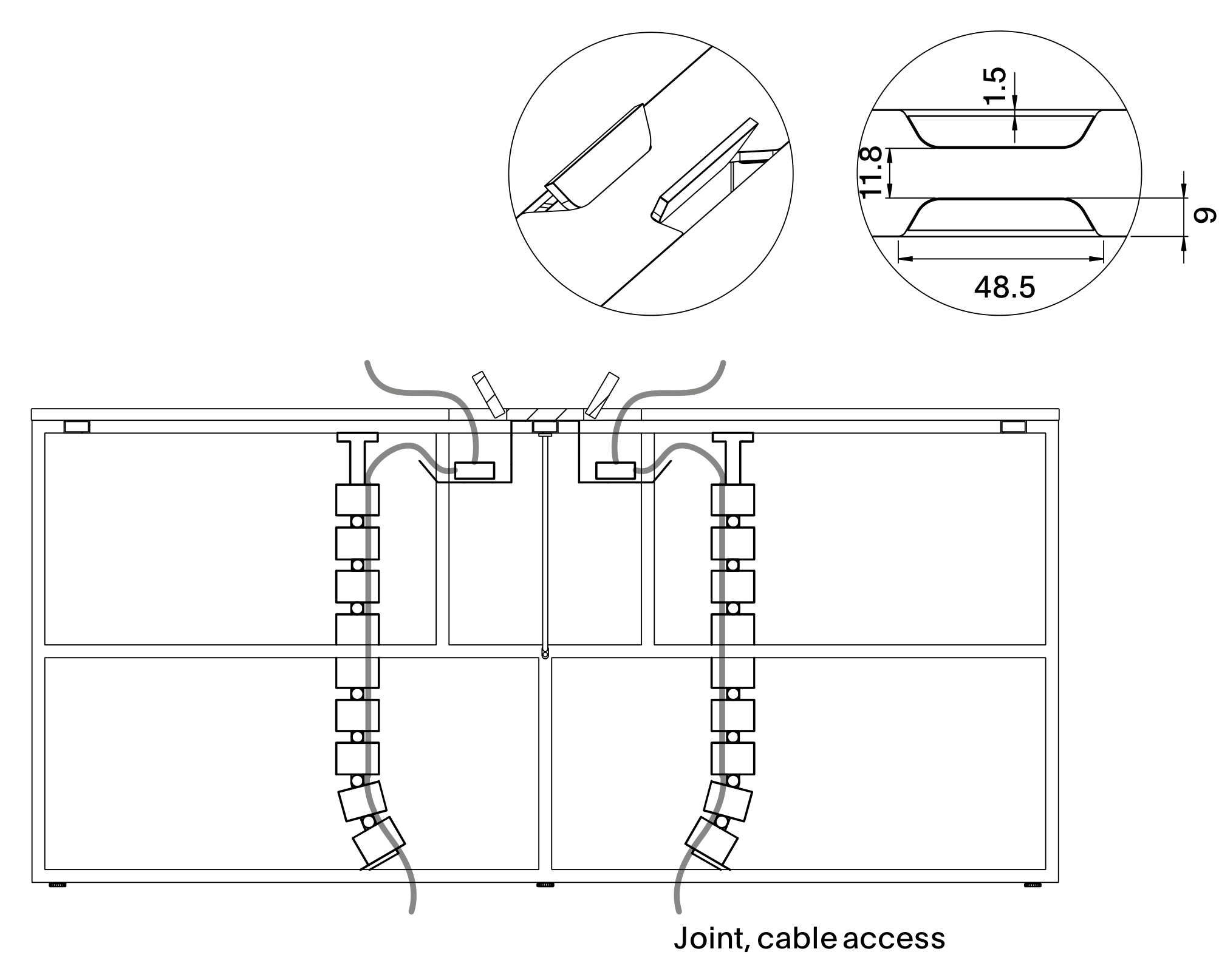 1.5

11.8

9

48.5

Joint, cable access