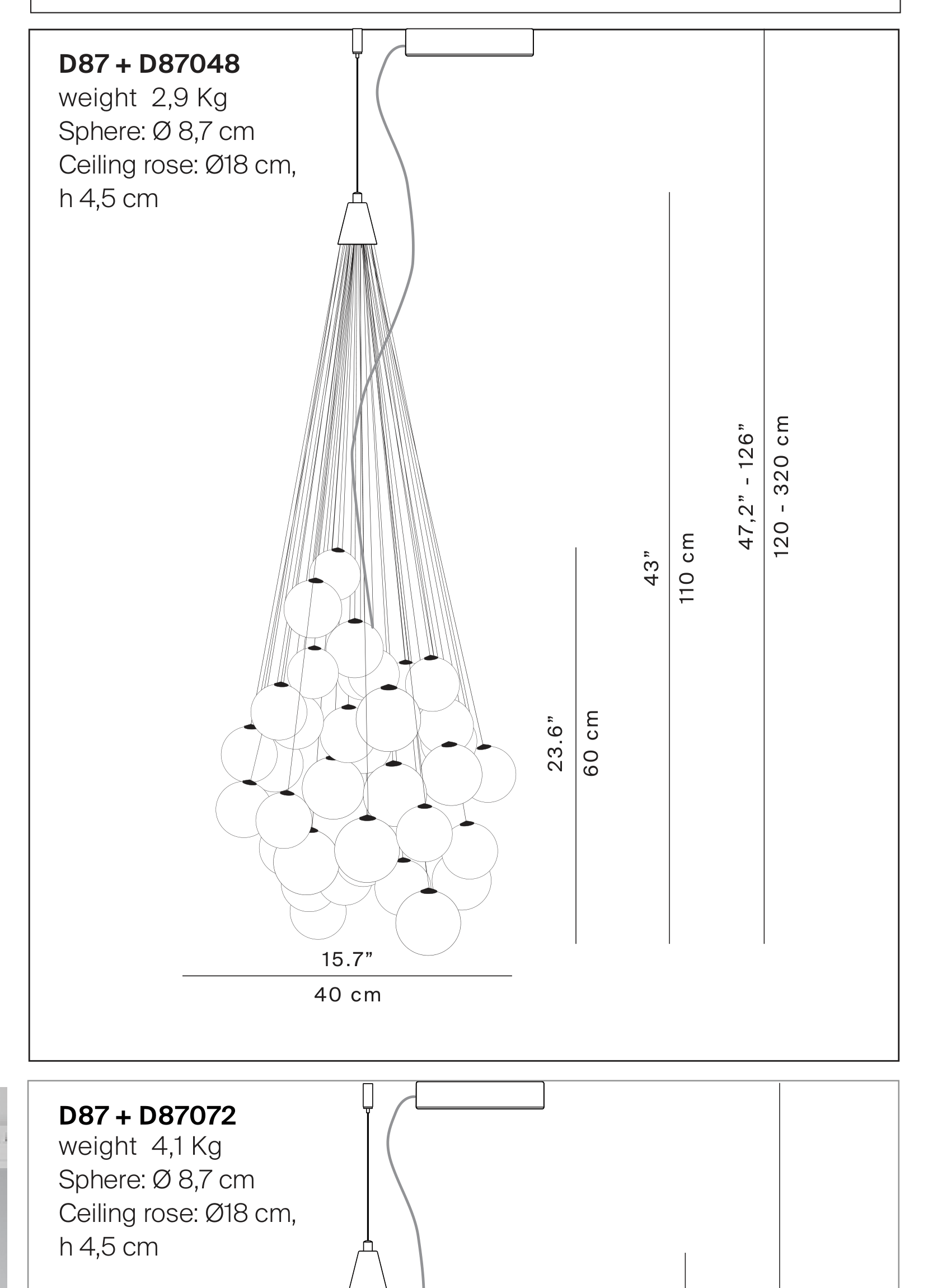 D87 + D87048
weight 2,9 Kg
Sphere: Ø 8,7 cm
Ceiling rose: Ø18 cm,
h 4,5 cm

23.6”
60 cm
43”
110 cm
47,2” - 126”
120 - 320 cm

15.7”
40 cm

D87 + D87072
weight 4,1 Kg
Sphere: Ø 8,7 cm
Ceiling rose: Ø18 cm,
h 4,5 cm