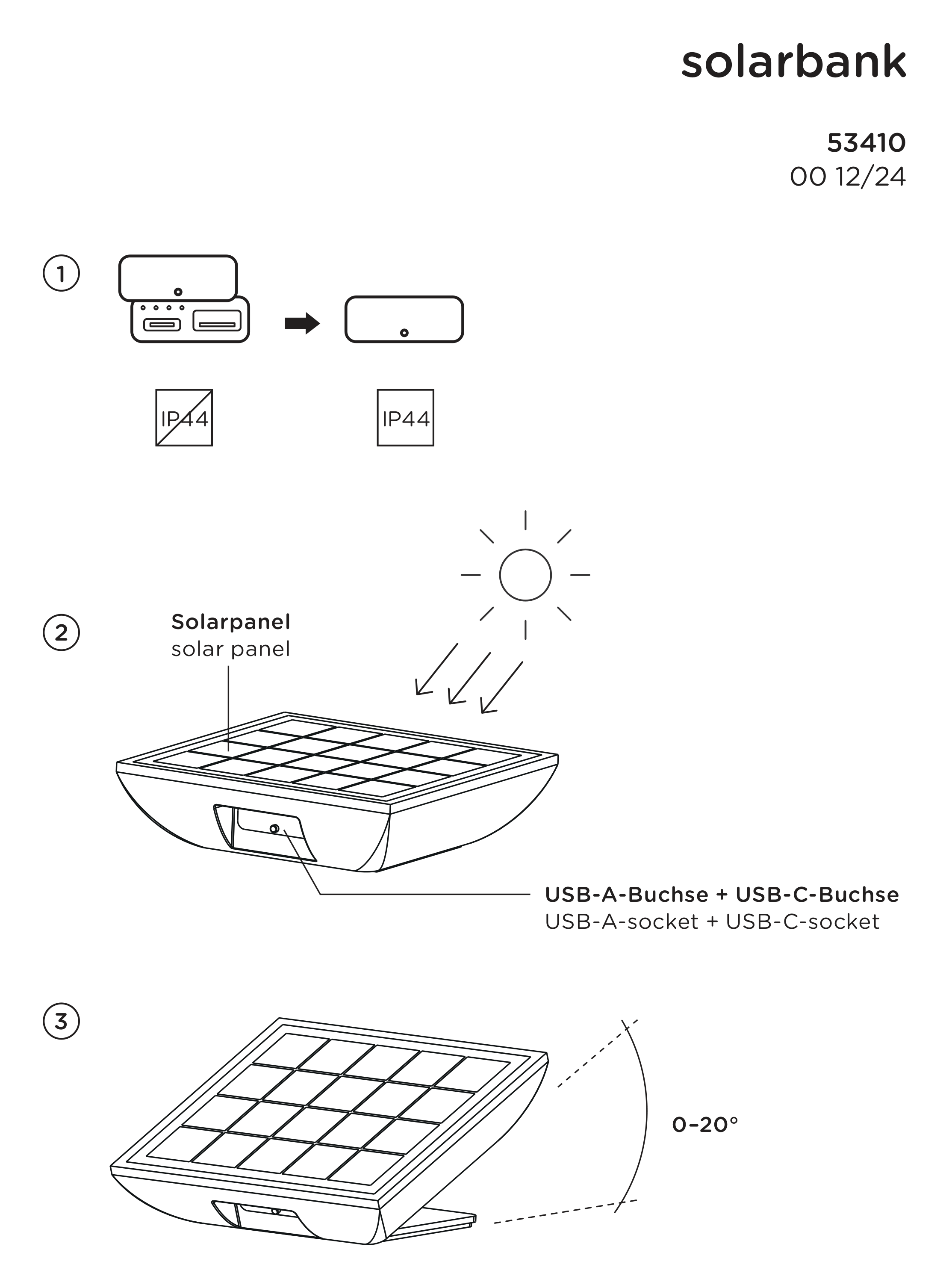 solarbank

53410
00 12/24

1

IP44

IP44

2

Solarpanel
solar panel

USB-A-Buchse + USB-C-Buchse
USB-A-socket + USB-C-socket

3

0–20°