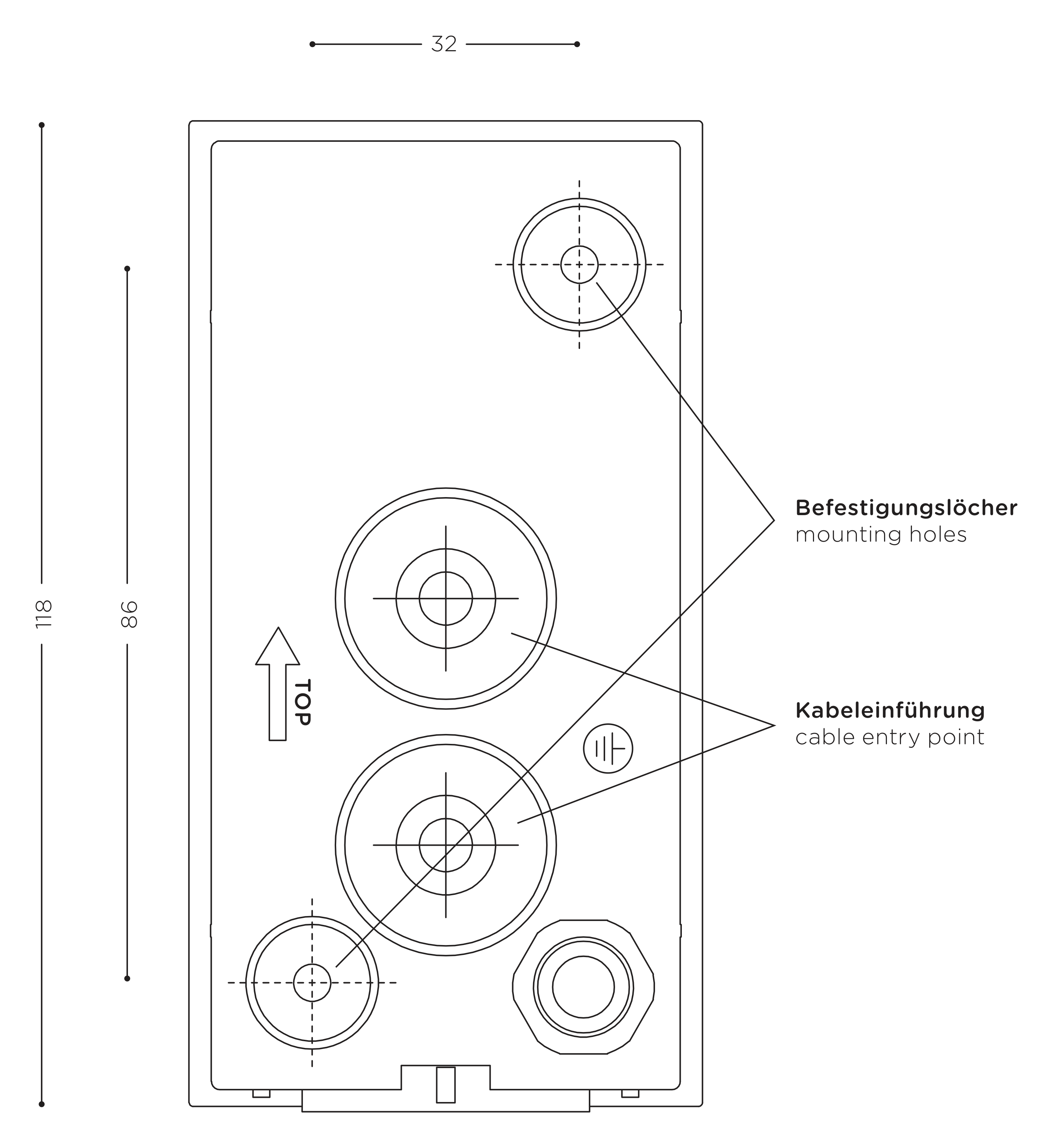 32

118

86

TOP

Befestigungslöcher
mounting holes

Kabeleinführung
cable entry point