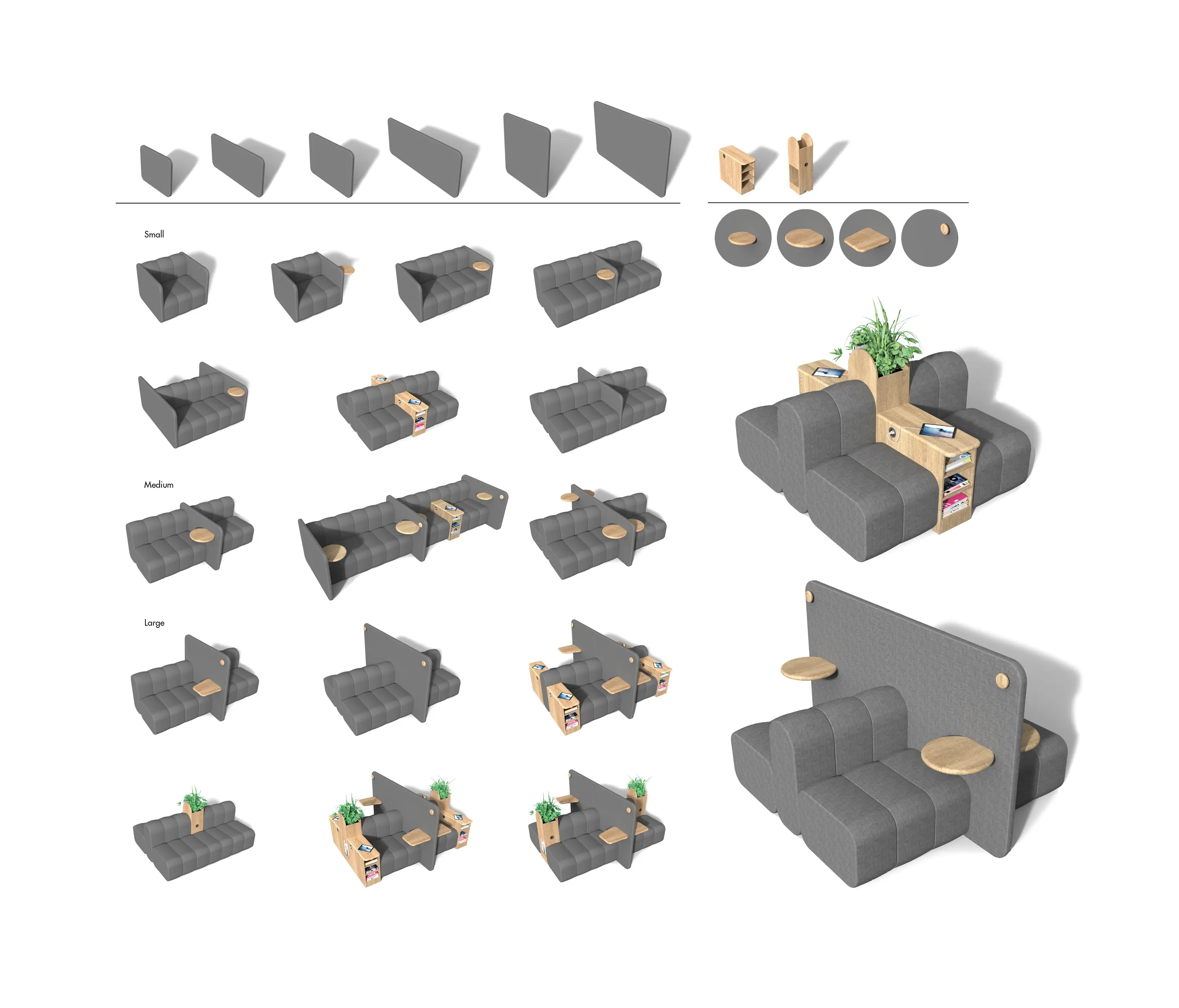 Small

Medium

Large