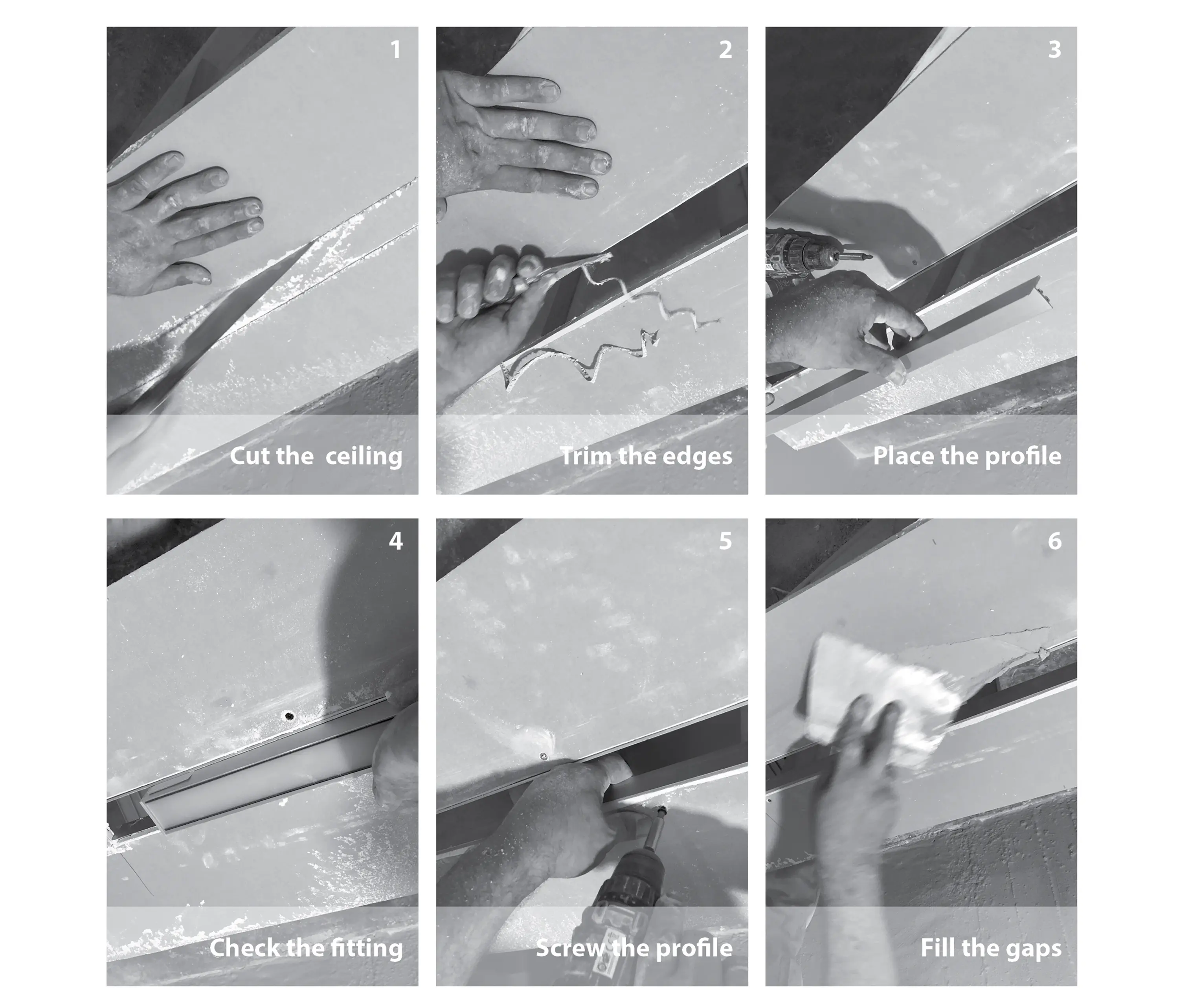 1
Cut the  ceiling

2
Trim the edges

3
Place the profile

4
Check the fitting

5
Screw the profile

6
Fill the gaps